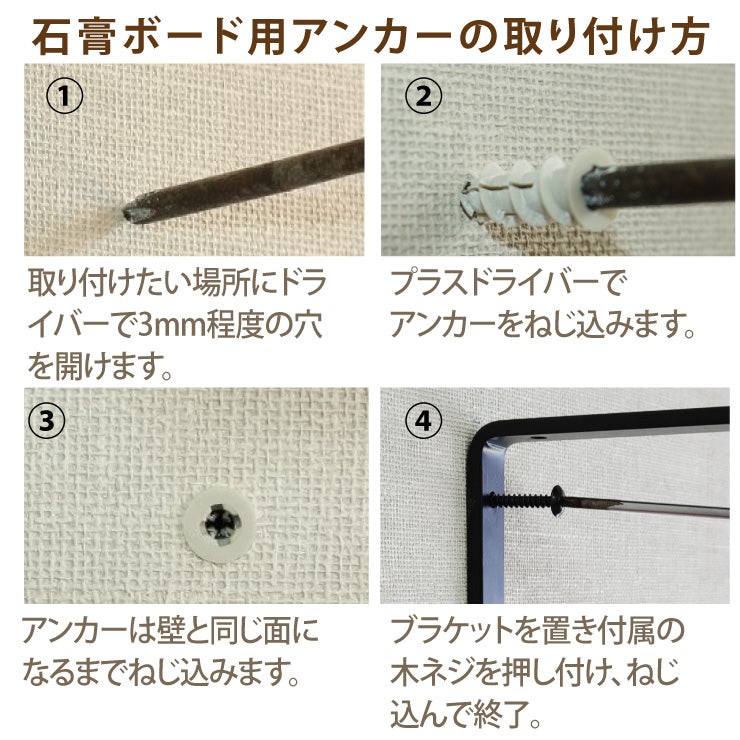 石膏ボード用アンカーの取り付け方

①

取り付けたい場所にドライバーで3mm程度の穴を開けます。

②

プラスドライバーでアンカーをねじ込みます。

③

アンカーは壁と同じ面になるまでねじ込みます。

④

ブラケットを置き付属の木ネジを押し付け、ねじ込んで終了。