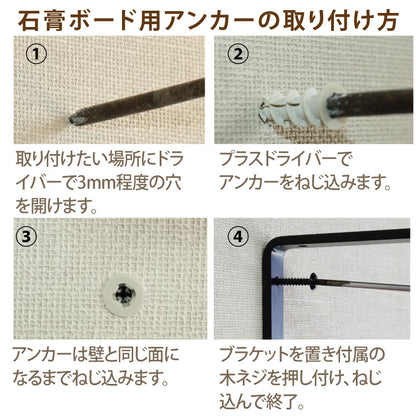 石膏ボード用アンカーの取り付け方

①

取り付けたい場所にドライバーで3mm程度の穴を開けます。

②

プラスドライバーでアンカーをねじ込みます。

③

アンカーは壁と同じ面になるまでねじ込みます。

④

ブラケットを置き付属の木ネジを押し付け、ねじ込んで終了。