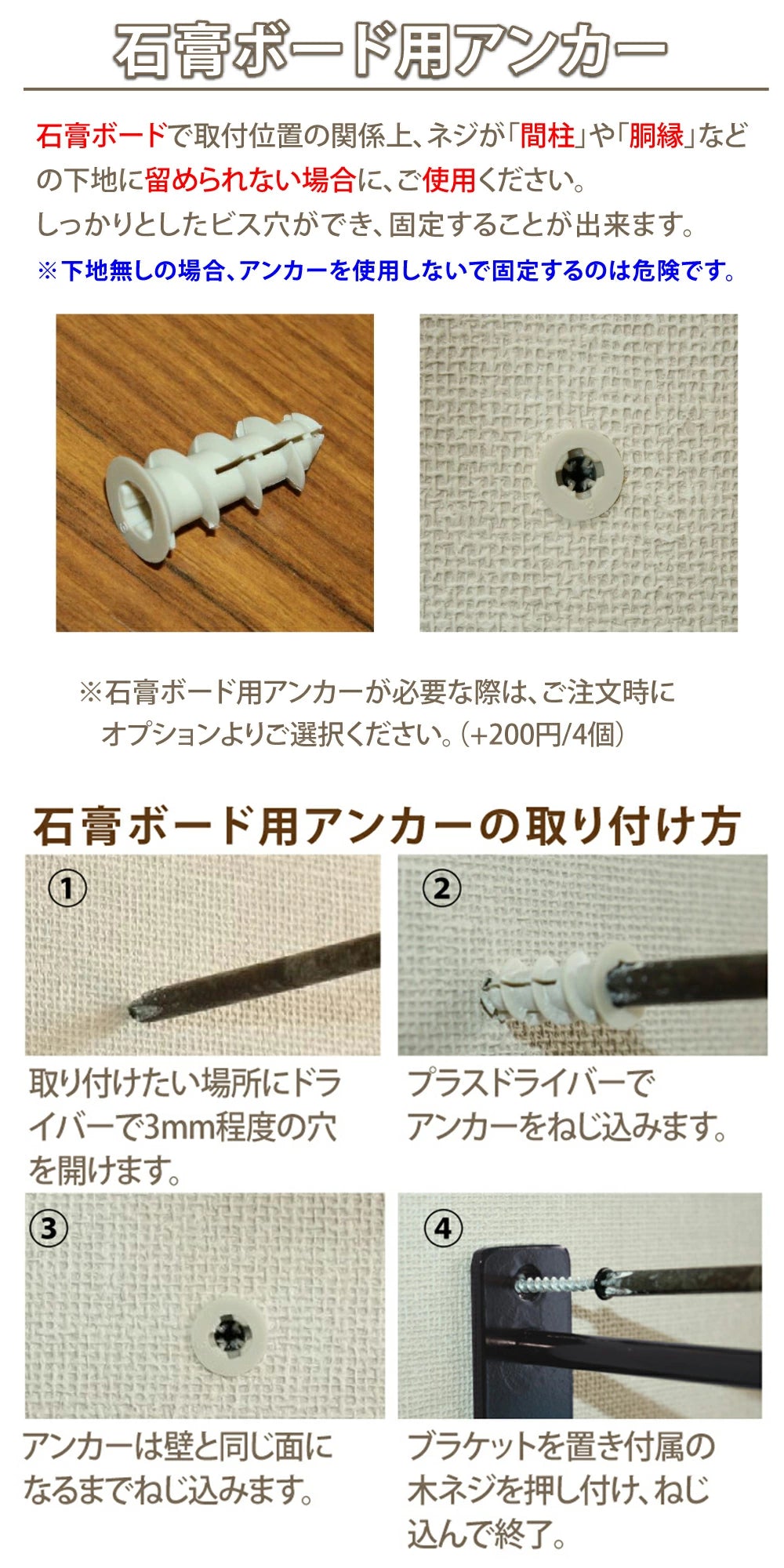 石膏ボード用アンカー

石膏ボードで取付位置の関係上、ネジが「間柱」や「胴縁」などの下地に留められない場合に、ご使用ください。
しっかりとしたビス穴ができ、固定することが出来ます。
※下地無しの場合、アンカーを使用しないで固定するのは危険です。

※石膏ボード用アンカーが必要な際は、ご注文時にオプションよりご選択ください。（+200円/4個）

石膏ボード用アンカーの取り付け方

①
取り付けたい場所にドライバーで3mm程度の穴を開けます。

②
プラスドライバーでアンカーをねじ込みます。

③
アンカーは壁と同じ面になるまでねじ込みます。

④
ブラケットを置き付属の木ネジを押し付け、ねじ込んで終了。