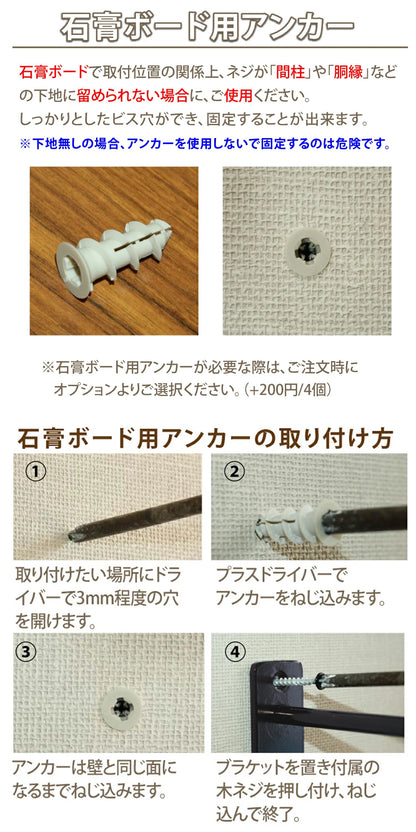 石膏ボード用アンカー

石膏ボードで取付位置の関係上、ネジが「間柱」や「胴縁」などの下地に留められない場合に、ご使用ください。
しっかりとしたビス穴ができ、固定することが出来ます。
※下地無しの場合、アンカーを使用しないで固定するのは危険です。

※石膏ボード用アンカーが必要な際は、ご注文時にオプションよりご選択ください。（+200円/4個）

石膏ボード用アンカーの取り付け方

①
取り付けたい場所にドライバーで3mm程度の穴を開けます。

②
プラスドライバーでアンカーをねじ込みます。

③
アンカーは壁と同じ面になるまでねじ込みます。

④
ブラケットを置き付属の木ネジを押し付け、ねじ込んで終了。