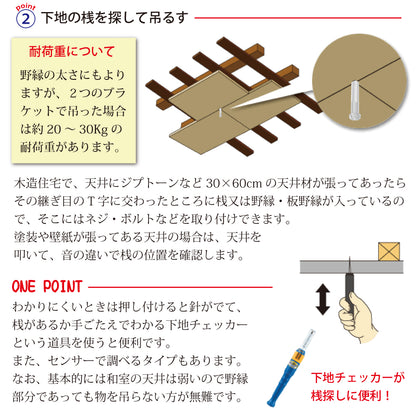 point 2 下地の桟を探して吊るす

耐荷重について

野縁の太さにもよりますが、２つのブラケットで吊った場合は約 20 ～ 30Kg の耐荷重があります。

木造住宅で、天井にジプトーンなど 30×60cm の天井材が張ってあったらその継ぎ目のＴ字に交わったところに桟又は野縁・板野縁が入っているので、そこにはネジ・ボルトなどを取り付けできます。
塗装や壁紙が張ってある天井の場合は、天井を叩いて、音の違いで桟の位置を確認します。

ONE POINT

わかりにくいときは押し付けると針がでて、桟があるか手ごたえでわかる下地チェッカーという道具を使うと便利です。
また、センサーで調べるタイプもあります。
なお、基本的には和室の天井は弱いので野縁部分であっても物を吊らない方が無難です。

下地チェッカーが桟探しに便利！