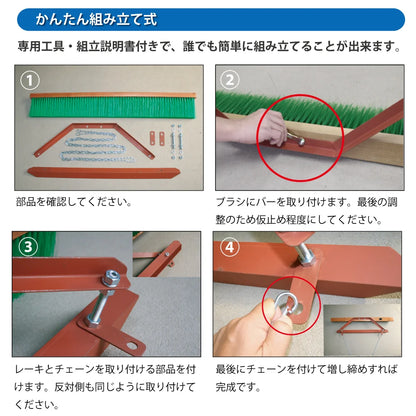 かんたん組み立て式

専用工具・組立説明書付きで、誰でも簡単に組み立てることが出来ます。

①

部品を確認してください。

②

ブラシにバーを取り付けます。最後の調整のため仮止め程度にしてください。

③

レーキとチェーンを取り付ける部品を付けます。反対側も同じように取り付けてください。

④

最後にチェーンを付けて増し締めすれば完成です。